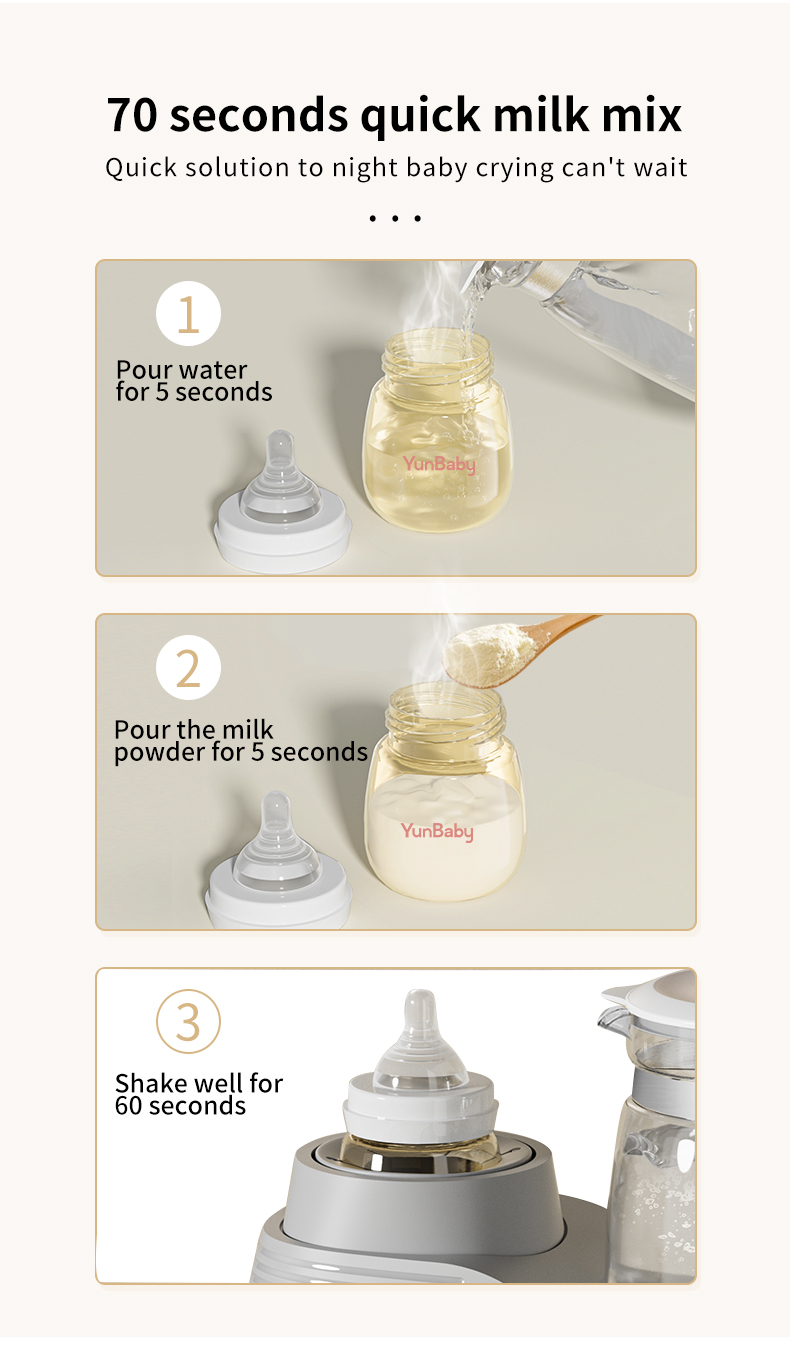 70 seconds quick milk mix
Quick solution to night baby crying can't wait

...

1
Pour water for 5 seconds

YunBaby

2
Pour the milk powder for 5 seconds

YunBaby

3
Shake well for 60 seconds