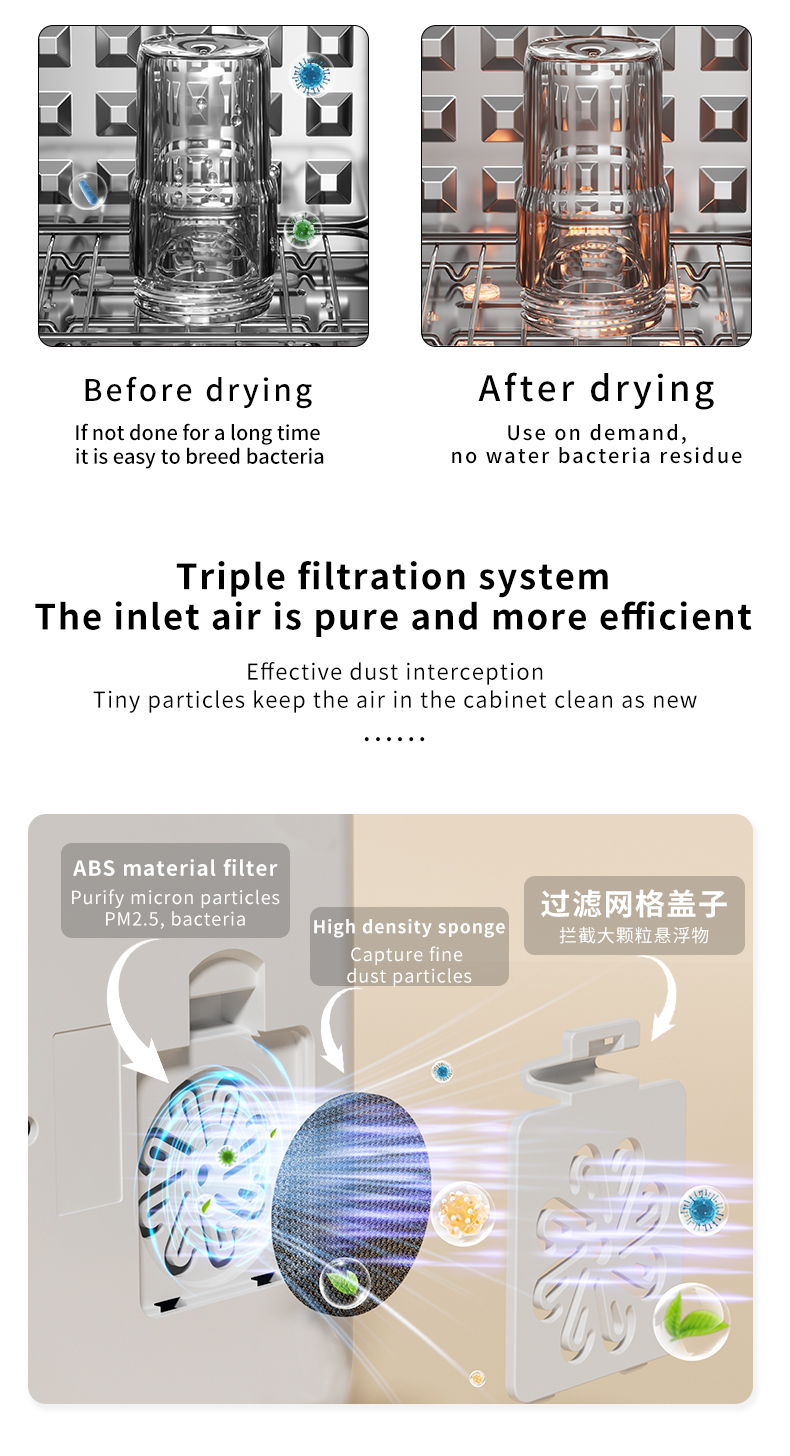 Before drying
If not done for a long time
it is easy to breed bacteria

After drying
Use on demand,
no water bacteria residue

Triple filtration system
The inlet air is pure and more efficient

Effective dust interception
Tiny particles keep the air in the cabinet clean as new
......

ABS material filter
Purify micron particles
PM2.5, bacteria

High density sponge
Capture fine
dust particles

过滤网格盖子
拦截大颗粒悬浮物